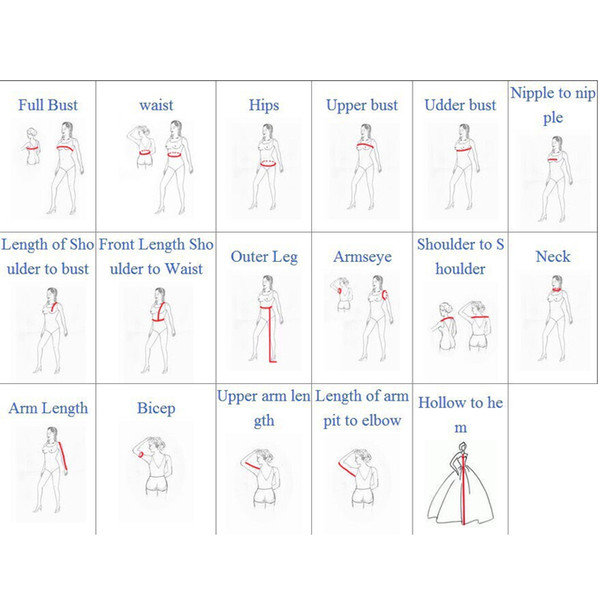 | Full Bust | waist | Hips | Upper bust | Udder bust | Nipple to nipple |
|---|---|---|---|---|---|
| Length of Shoulder to bust | Front Length Shoulder to Waist | Outer Leg | Armseye | Shoulder to Shoulder | Neck |
| Arm Length | Bicep | Upper arm length | Length of arm pit to elbow | Hollow to hem | |