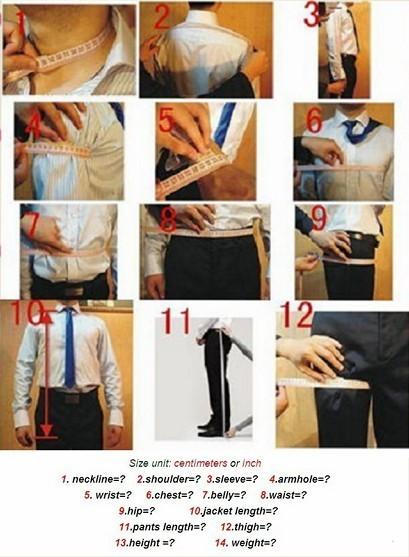 1 2 3
4 5 6
7 8 9
10 11 12

Size unit: centimeters or inch

1. neckline=? 2.shoulder=? 3.sleeve=? 4.armhole=?

5. wrist=? 6.chest=? 7.belly=? 8.waist=?

9.hip=? 10.jacket length=?

11.pants length=? 12.thigh=?

13.height =? 14. weight=?