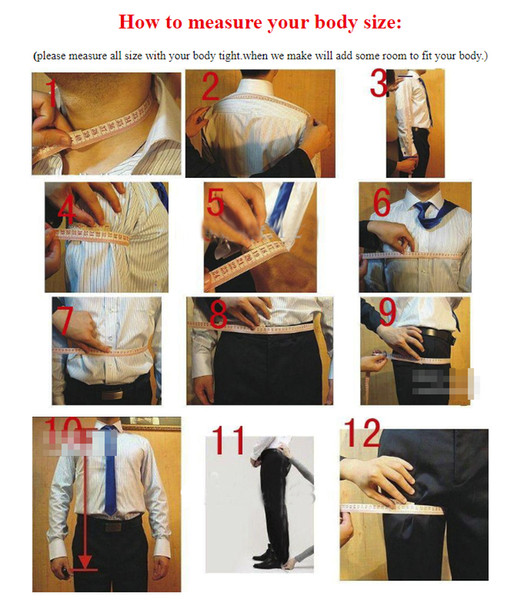 How to measure your body size:

(please measure all size with your body tight.when we make will add some room to fit your body.)

1

2

3

4

5

6

7

8

9

10

11

12