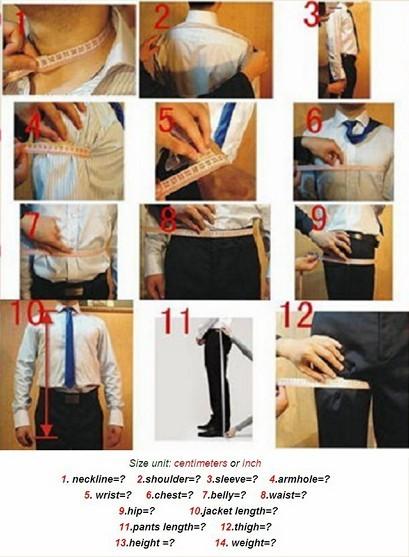 1 2 3

4 5 6

7 8 9

10 11 12

Size unit: centimeters or inch

1. neckline=? 2.shoulder=? 3.sleeve=? 4.armhole=?

5. wrist=? 6.chest=? 7.belly=? 8.waist=?

9.hip=? 10.jacket length=?

11.pants length=? 12.thigh=?

13.height =? 14. weight=?