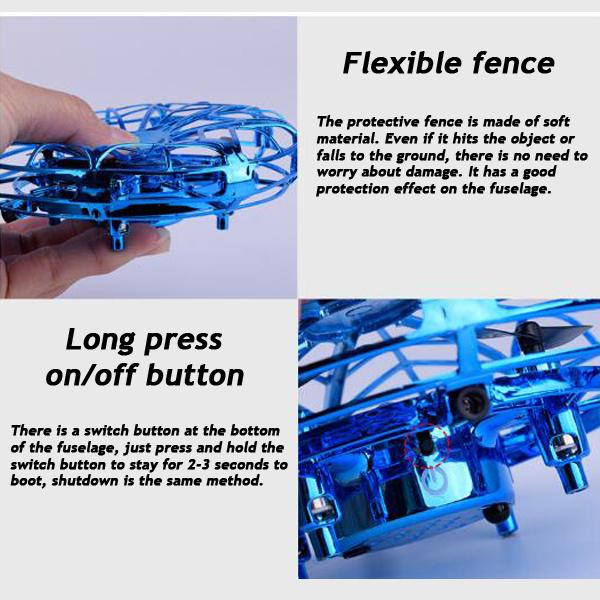 Flexible fence

The protective fence is made of soft material. Even if it hits the object or falls to the ground, there is no need to worry about damage. It has a good protection effect on the fuselage.

Long press on/off button

There is a switch button at the bottom of the fuselage, just press and hold the switch button to stay for 2-3 seconds to boot, shutdown is the same method.