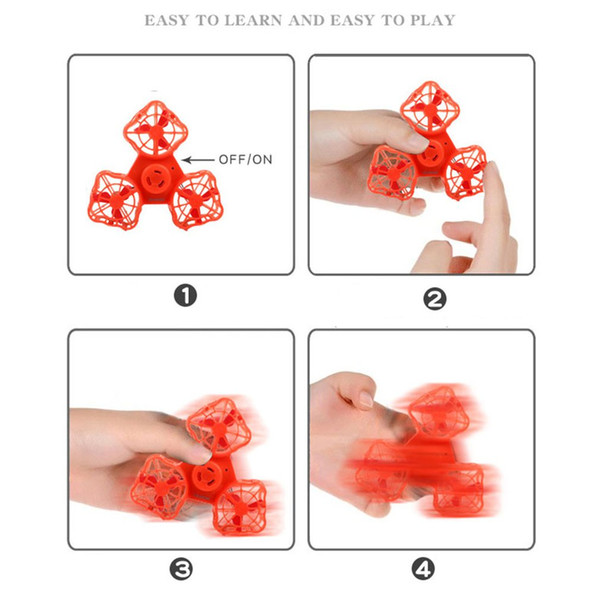 EASY TO LEARN AND EASY TO PLAY

OFF/ON

1

2

3

4