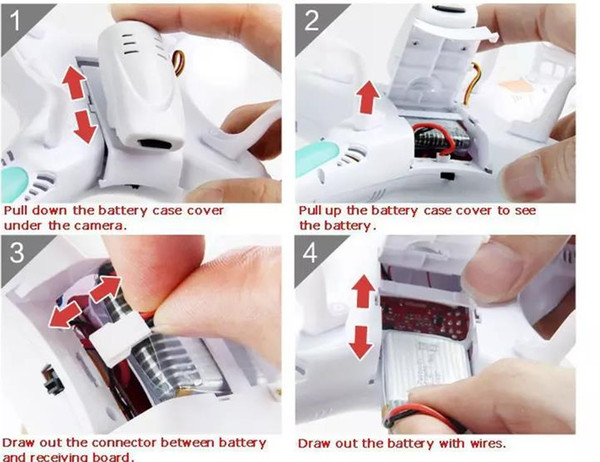 1

Pull down the battery case cover under the camera.

2

Pull up the battery case cover to see the battery.

3

Draw out the connector between battery and receiving board.

4

Draw out the battery with wires.