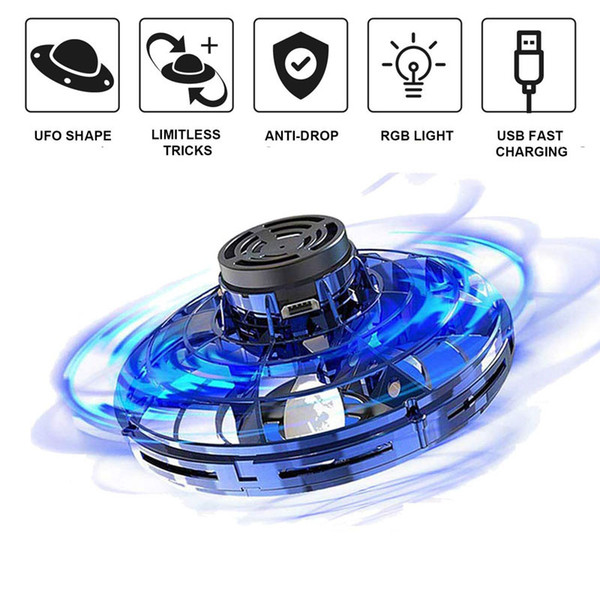 UFO SHAPE

LIMITLESS TRICKS

ANTI-DROP

RGB LIGHT

USB FAST CHARGING