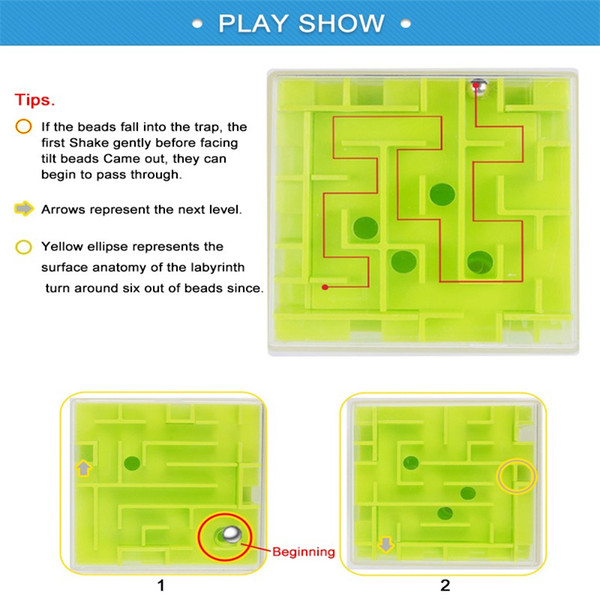 • PLAY SHOW •

Tips.

If the beads fall into the trap, the first Shake gently before facing tilt beads Came out, they can begin to pass through.

Arrows represent the next level.

Yellow ellipse represents the surface anatomy of the labyrinth turn around six out of beads since.

Beginning

1

2