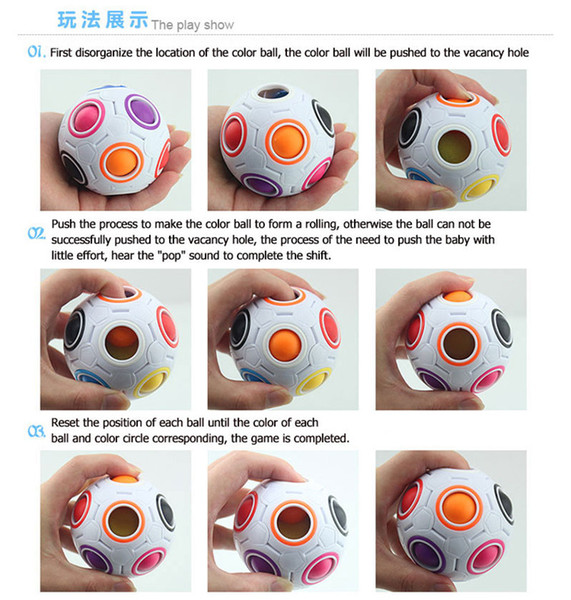 玩法展示 The play show

01. First disorganize the location of the color ball, the color ball will be pushed to the vacancy hole

02. Push the process to make the color ball to form a rolling, otherwise the ball can not be successfully pushed to the vacancy hole, the process of the need to push the baby with little effort, hear the "pop" sound to complete the shift.

03. Reset the position of each ball until the color of each ball and color circle corresponding, the game is completed.