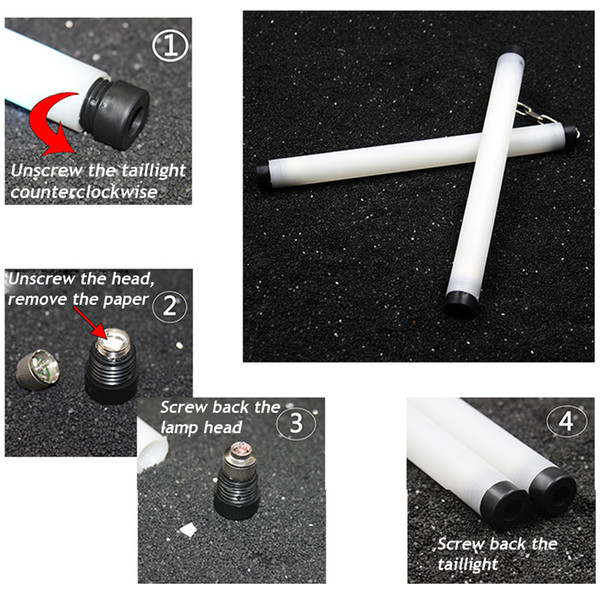 ①
Unscrew the taillight counterclockwise

Unscrew the head, remove the paper ②

Screw back the lamp head ③

④
Screw back the taillight