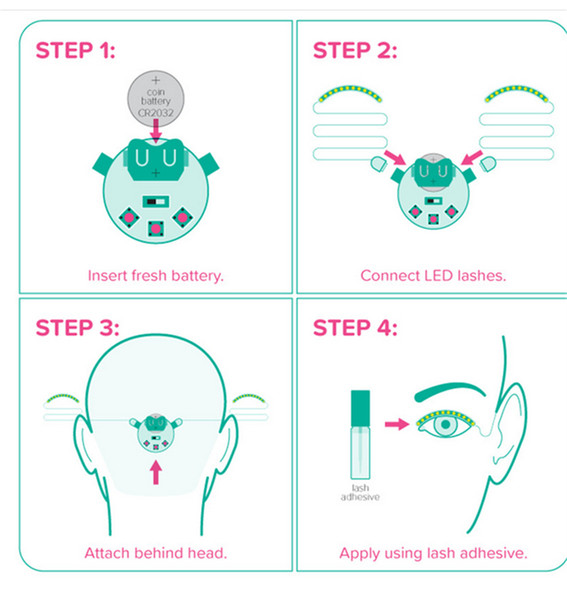 STEP 1:

+
coin
battery
CR2032

+

Insert fresh battery.

STEP 2:

Connect LED lashes.

STEP 3:

Attach behind head.

STEP 4:

lash
adhesive

Apply using lash adhesive.