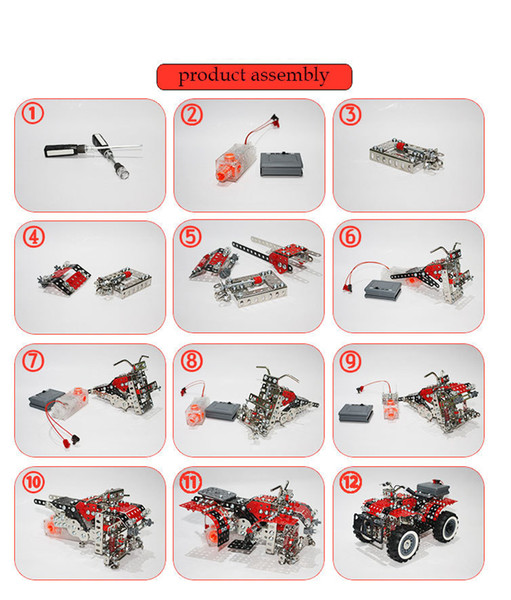 product assembly

①

②

③

④

⑤

⑥

⑦

⑧

⑨

⑩

⑪

⑫