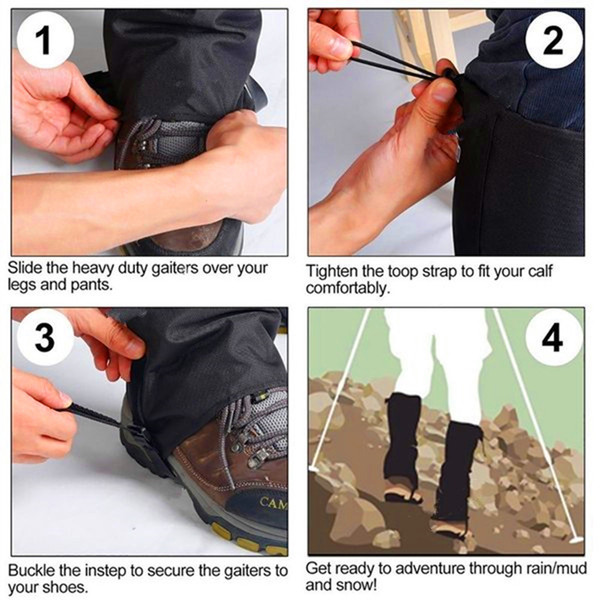 1

Slide the heavy duty gaiters over your legs and pants.

2

Tighten the toop strap to fit your calf comfortably.

3

CAM

Buckle the instep to secure the gaiters to your shoes.

4

Get ready to adventure through rain/mud and snow!