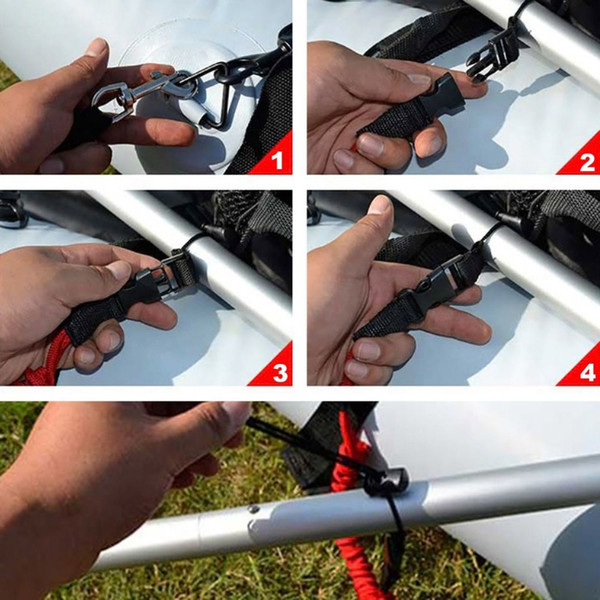 1
2
3
4