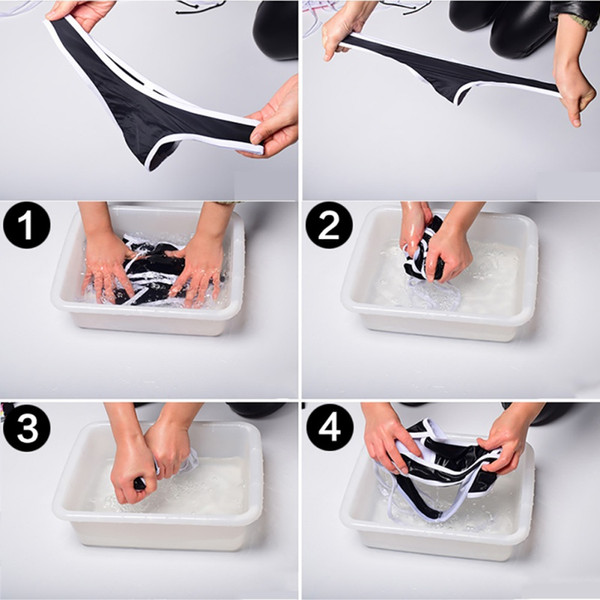 1

2

3

4