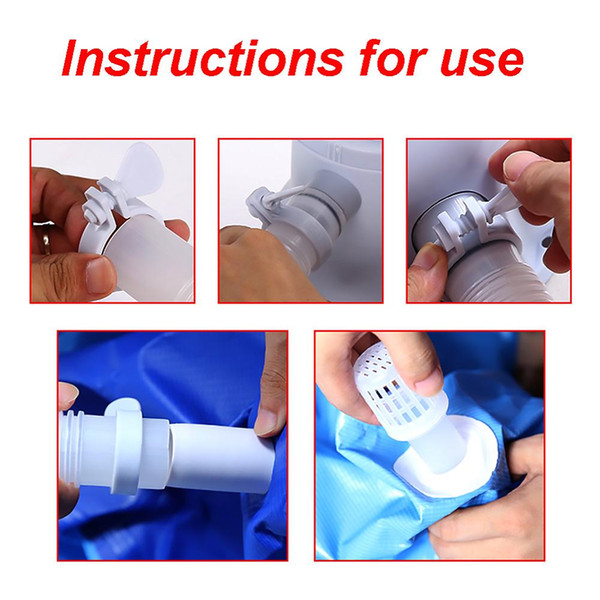 Instructions for use