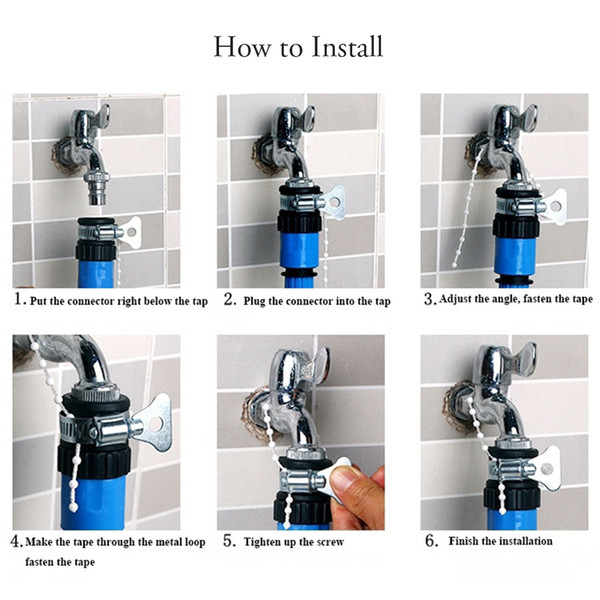 How to Install

1. Put the connector right below the tap

2. Plug the connector into the tap

3. Adjust the angle, fasten the tape

4. Make the tape through the metal loop fasten the tape

5. Tighten up the screw

6. Finish the installation