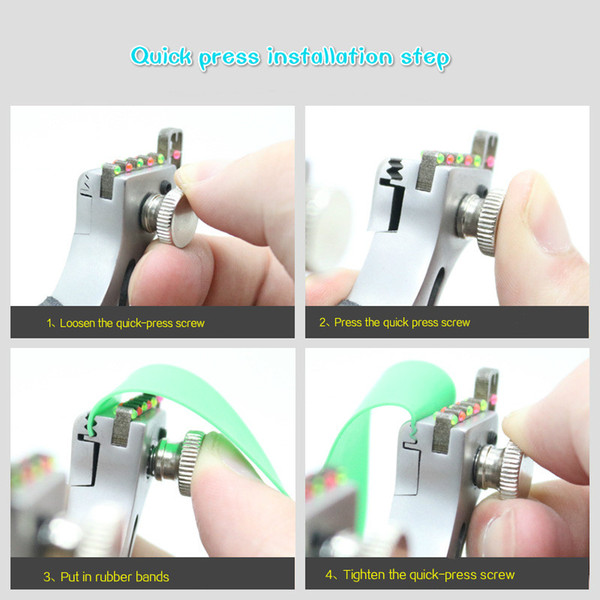 Quick press installation step

1、Loosen the quick-press screw

2、Press the quick press screw

3、Put in rubber bands

4、Tighten the quick-press screw