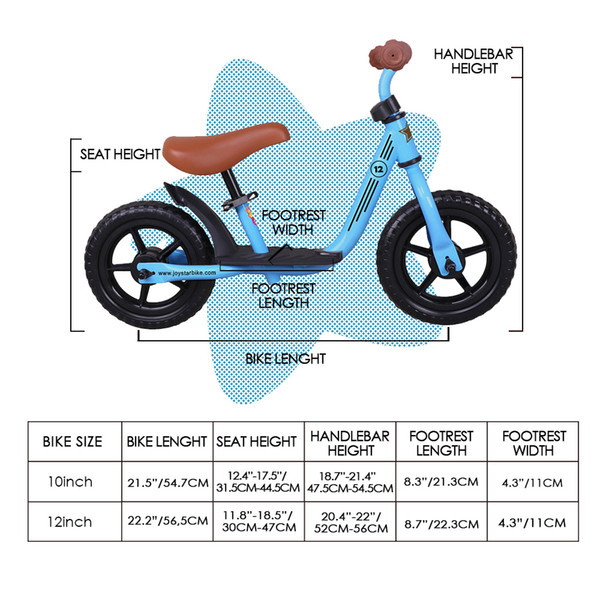 HANDLEBAR HEIGHT

SEAT HEIGHT

12

FOOTREST WIDTH

www.joystarbike.com

FOOTREST LENGTH

BIKE LENGHT

| BIKE SIZE | BIKE LENGHT | SEAT HEIGHT | HANDLEBAR HEIGHT | FOOTREST LENGTH | FOOTREST WIDTH |
|---|---|---|---|---|---|
| 10inch | 21.5"/54.7CM | 12.4"-17.5"/ 31.5CM-44.5CM | 18.7"-21.4" 47.5CM-54.5CM | 8.3"/21.3CM | 4.3"/11CM |
| 12inch | 22.2"/56,5CM | 11.8"-18.5"/ 30CM-47CM | 20.4"-22"/ 52CM-56CM | 8.7"/22.3CM | 4.3"/11CM |