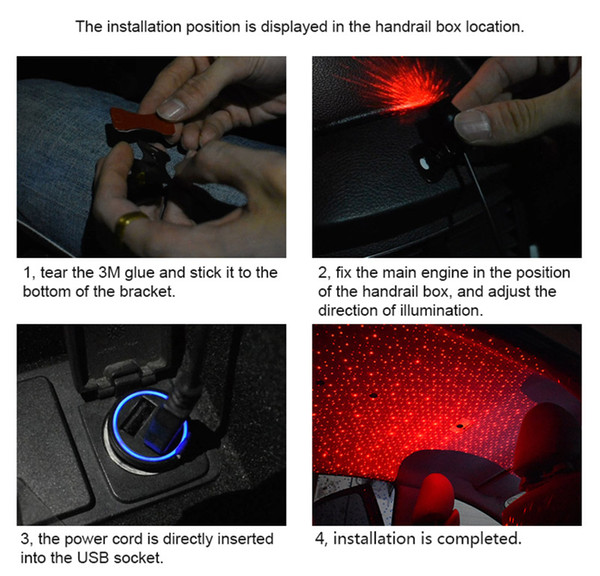 The installation position is displayed in the handrail box location.

1, tear the 3M glue and stick it to the bottom of the bracket.

2, fix the main engine in the position of the handrail box, and adjust the direction of illumination.

3, the power cord is directly inserted into the USB socket.

4, installation is completed.