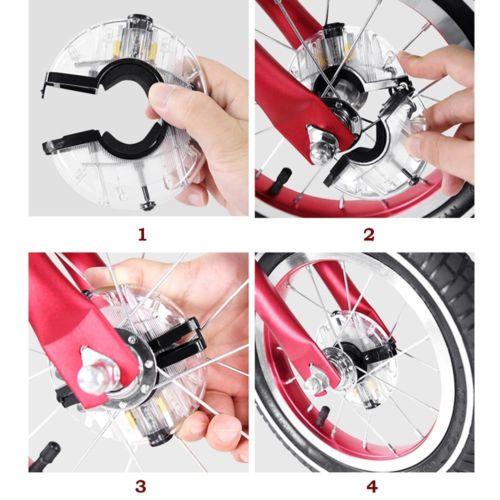 1

2

3

4