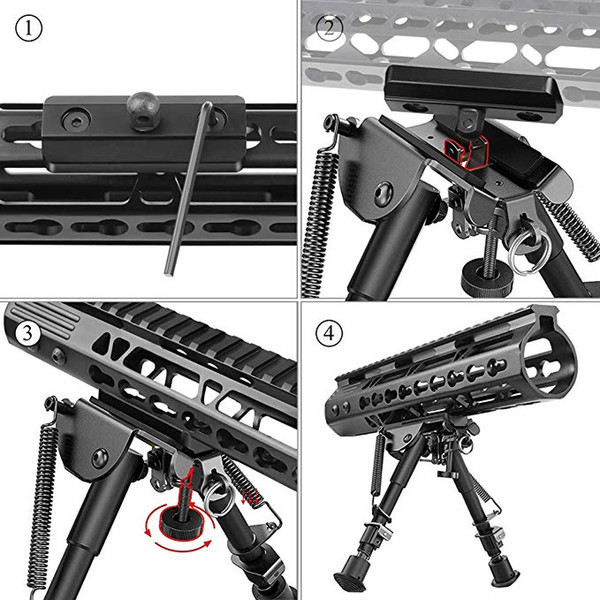 ①

②

③

④