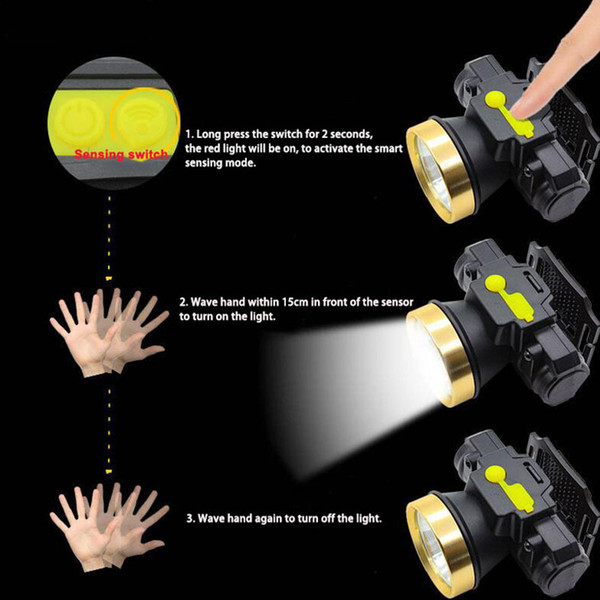 Sensing switch

1. Long press the switch for 2 seconds, the red light will be on, to activate the smart sensing mode.

2. Wave hand within 15cm in front of the sensor to turn on the light.

3. Wave hand again to turn off the light.