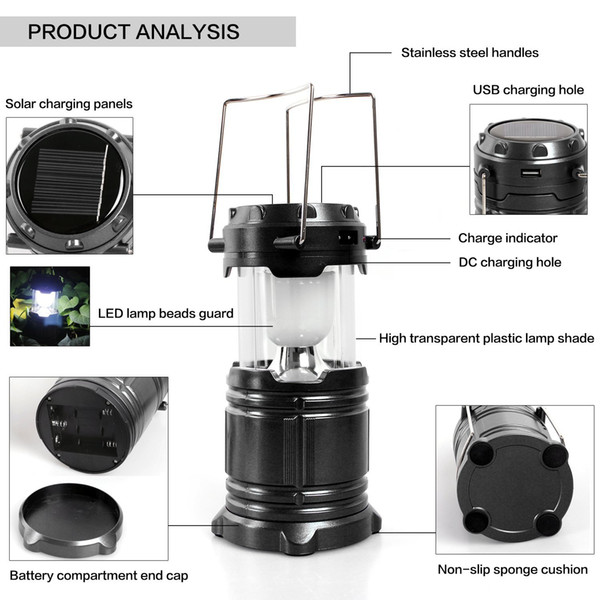 PRODUCT ANALYSIS

Stainless steel handles

Solar charging panels

USB charging hole

Charge indicator

DC charging hole

LED lamp beads guard

High transparent plastic lamp shade

Battery compartment end cap

Non-slip sponge cushion