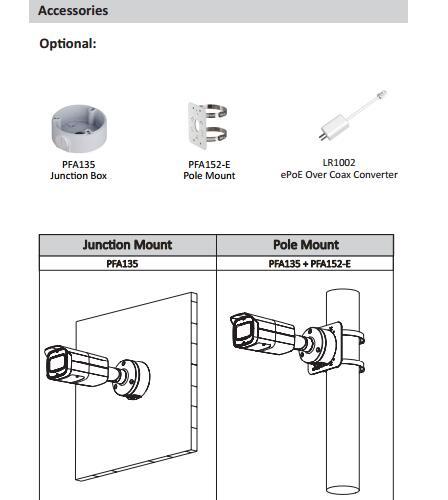 Accessories

Optional:

PFA135
Junction Box

PFA152-E
Pole Mount

LR1002
ePoE Over Coax Converter

| Junction Mount | Pole Mount |
|---|---|
| PFA135 | PFA135 + PFA152-E |