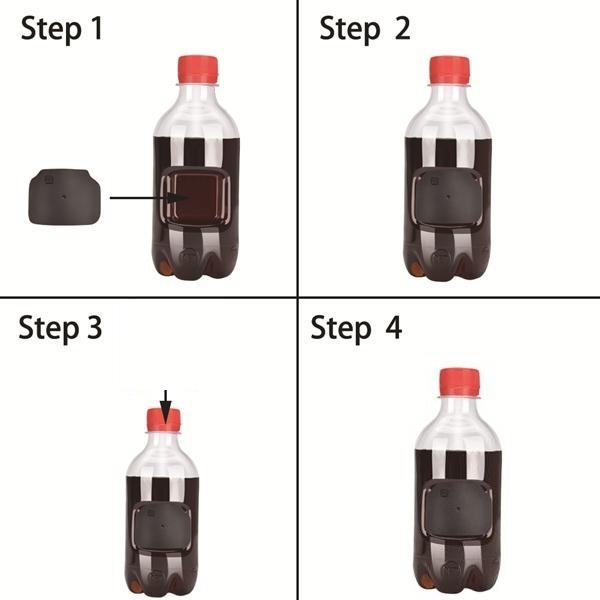 Step 1

Step 2

Step 3

Step 4