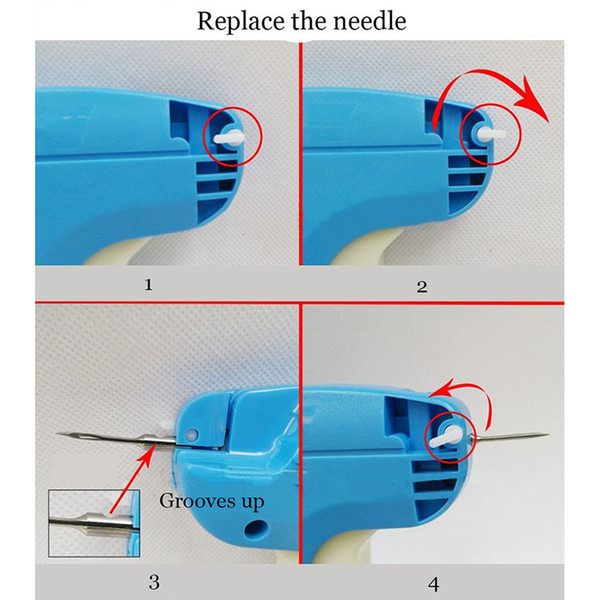 Replace the needle

1

2

Grooves up

3

4