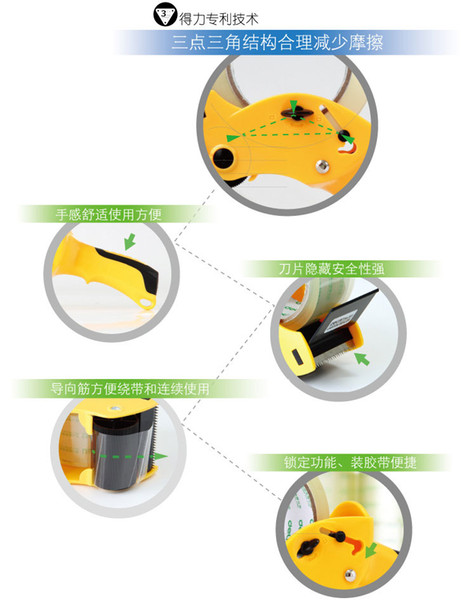 3 得力专利技术

三点三角结构合理减少摩擦

手感舒适使用方便

刀片隐藏安全性强

导向筋方便绕带和连续使用

锁定功能、装胶带便捷