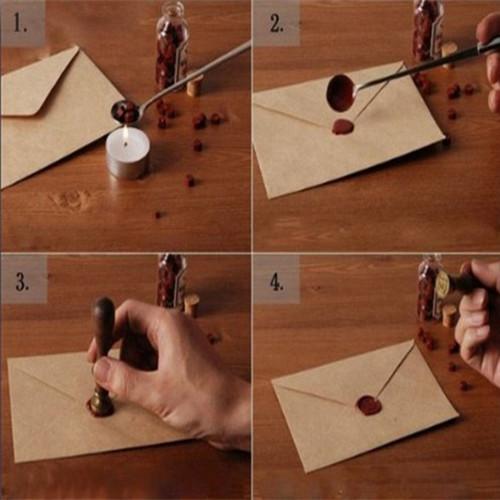 1.

2.

3.

4.