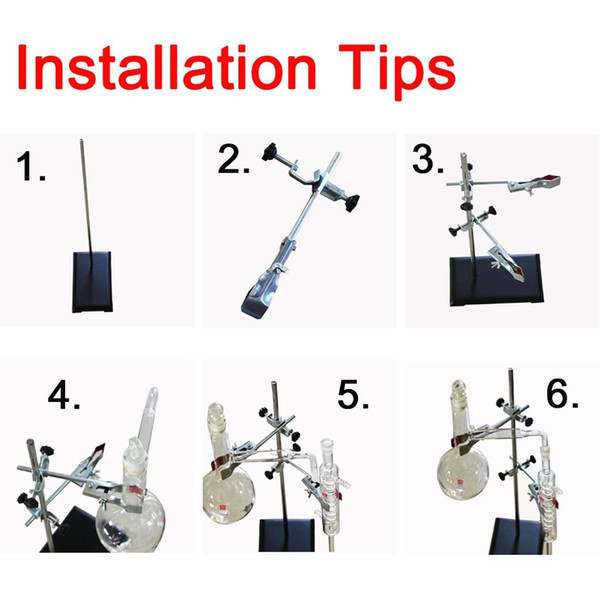 Installation Tips

1.

2.

3.

4.

5.

6.