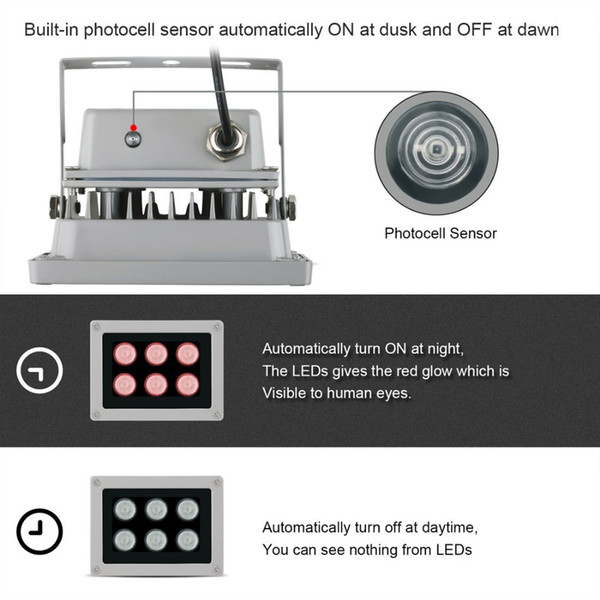 Built-in photocell sensor automatically ON at dusk and OFF at dawn

Photocell Sensor

Automatically turn ON at night,
The LEDs gives the red glow which is
Visible to human eyes.

Automatically turn off at daytime,
You can see nothing from LEDs