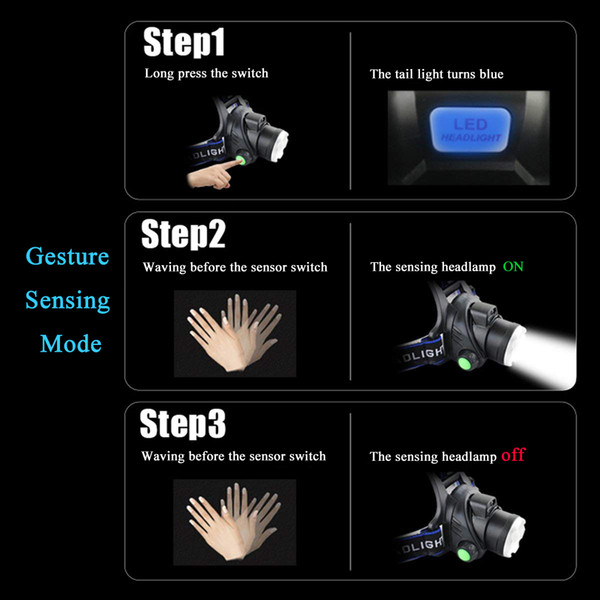 Gesture Sensing Mode

Step1

Long press the switch

DLIGH

The tail light turns blue

LED HEADLIGHT

Step2

Waving before the sensor switch

The sensing headlamp ON

DLIGH

Step3

Waving before the sensor switch

The sensing headlamp off

DLIGH