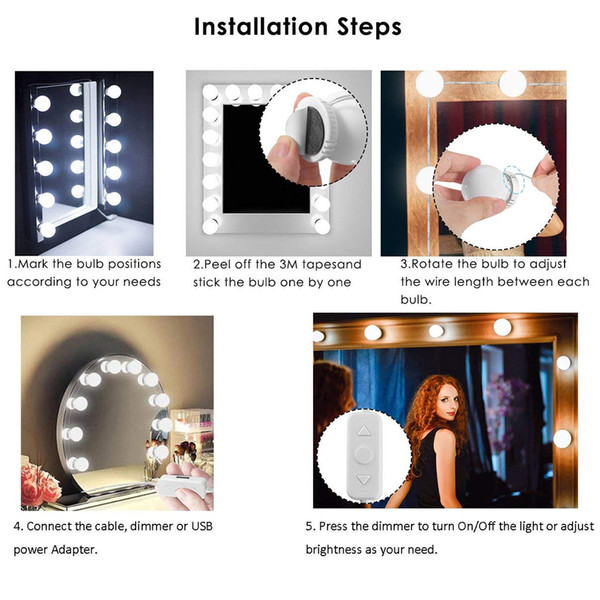 Installation Steps

1.Mark the bulb positions according to your needs

2.Peel off the 3M tapesand stick the bulb one by one

3.Rotate the bulb to adjust the wire length between each bulb.

4. Connect the cable, dimmer or USB power Adapter.

5. Press the dimmer to turn On/Off the light or adjust brightness as your need.