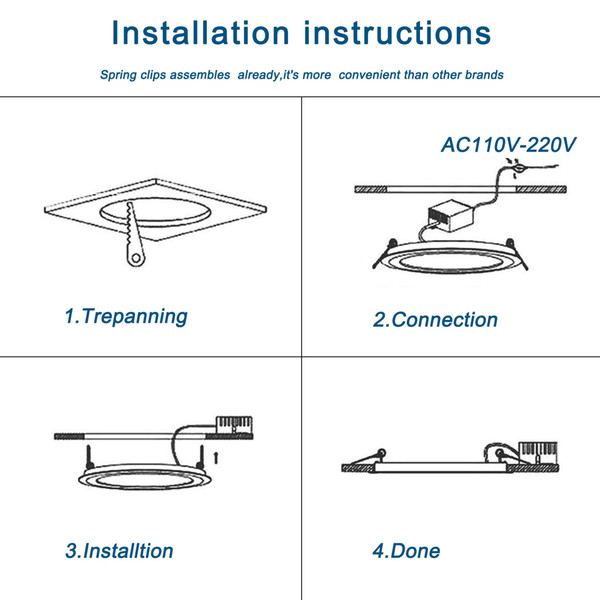 Installation instructions

Spring clips assembles already,it's more convenient than other brands

1.Trepanning

AC110V-220V

2.Connection

3.Installtion

4.Done