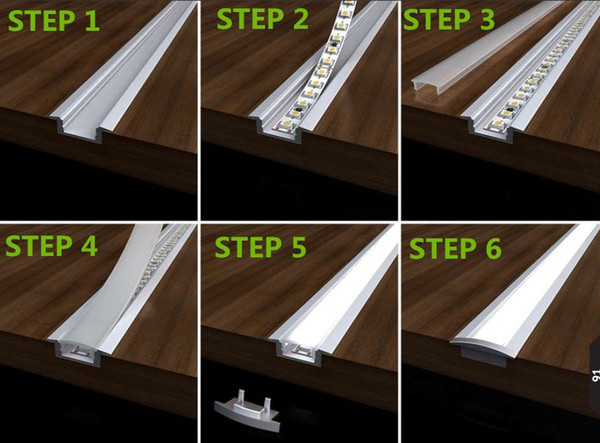 STEP 1

STEP 2

STEP 3

STEP 4

STEP 5

STEP 6

91