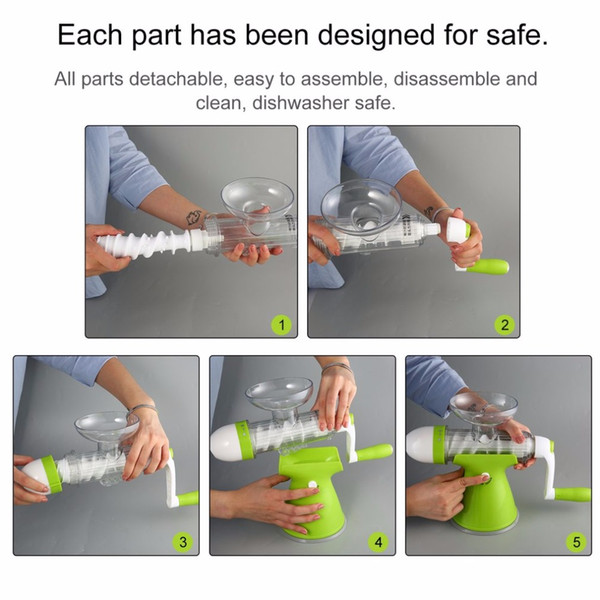 Each part has been designed for safe.

All parts detachable, easy to assemble, disassemble and clean, dishwasher safe.

1

2

3

4

5