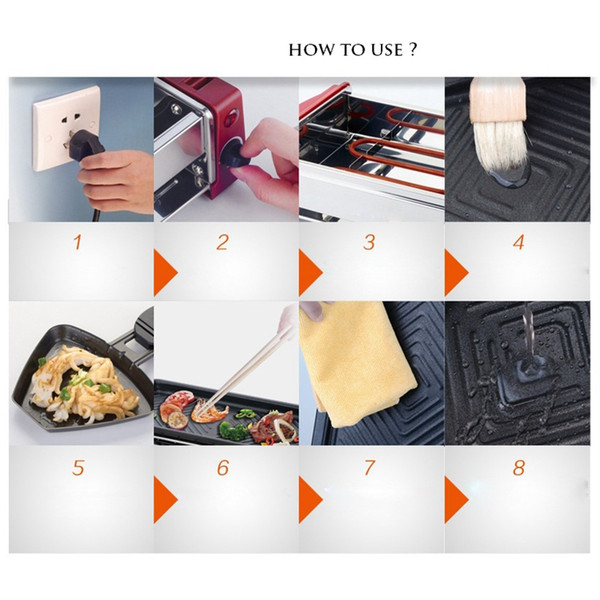 HOW TO USE ?

1

2

3

4

5

6

7

8