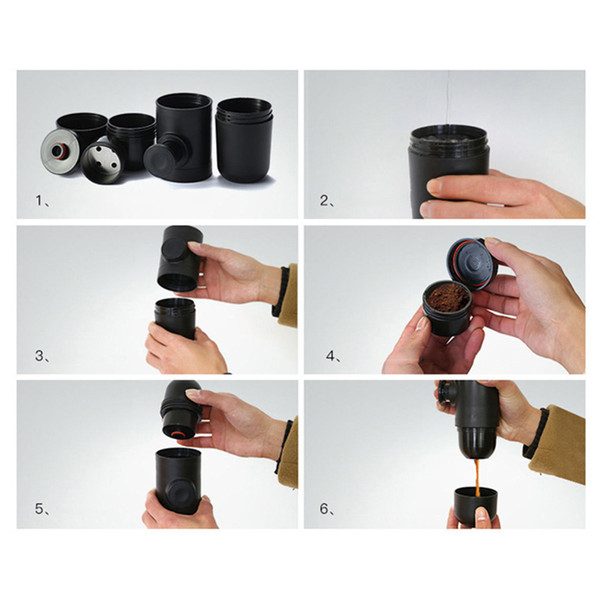 1、

2、

3、

4、

5、

6、