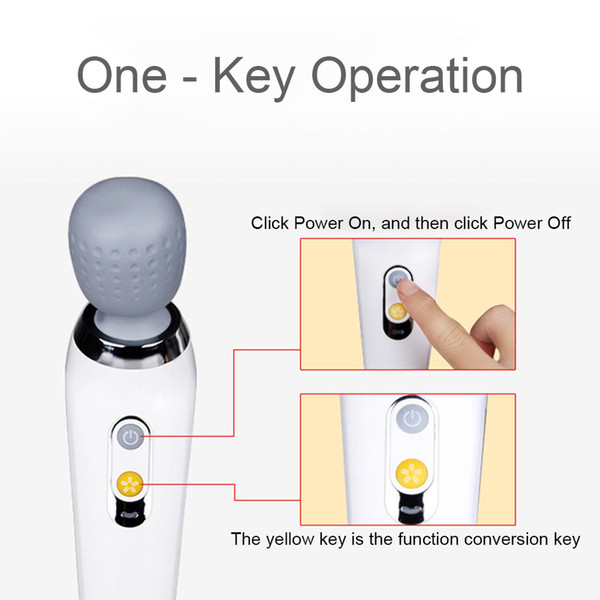 One - Key Operation

Click Power On, and then click Power Off

The yellow key is the function conversion key