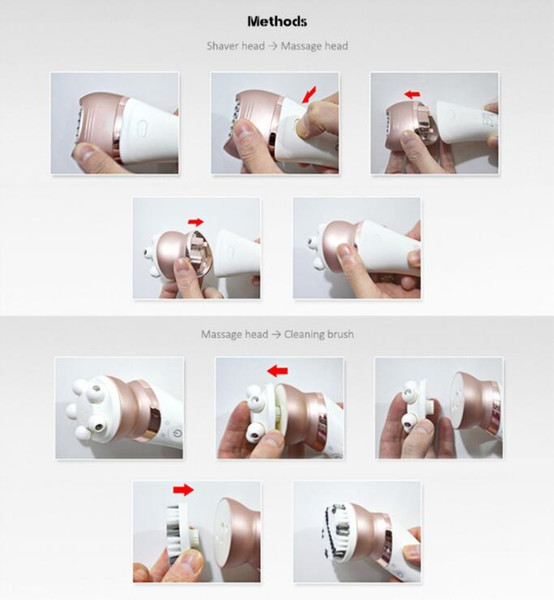 Methods

Shaver head → Massage head

Massage head → Cleaning brush