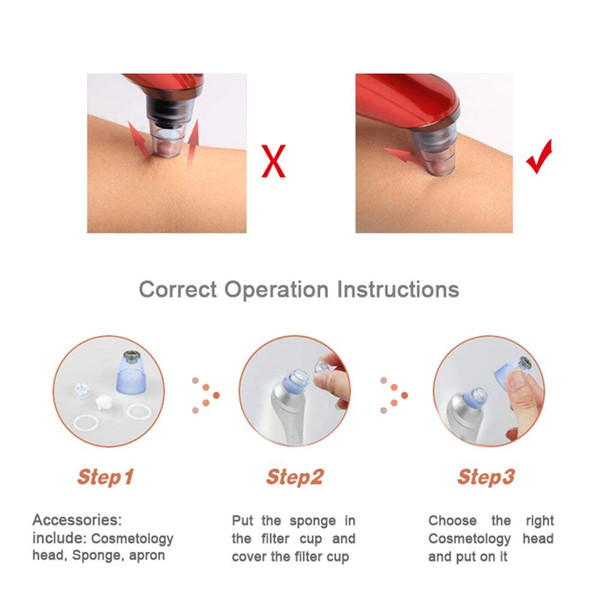 X

✓

Correct Operation Instructions

Step1

Accessories: include: Cosmetology head, Sponge, apron

Step2

Put the sponge in the filter cup and cover the filter cup

Step3

Choose the right Cosmetology head and put on it