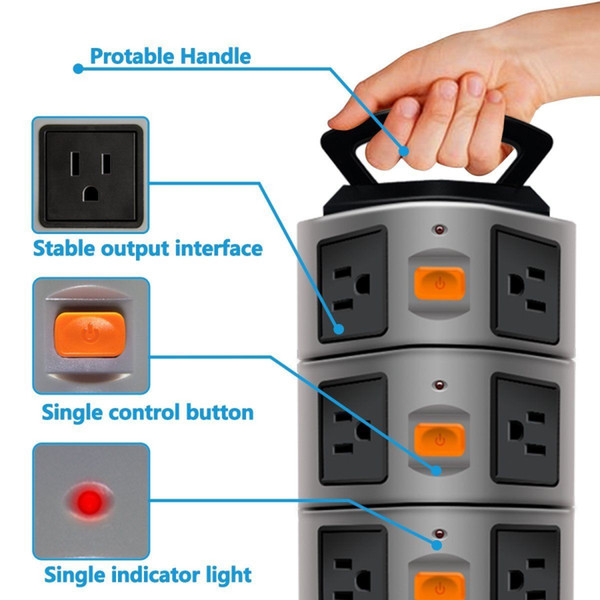 Protable Handle

Stable output interface

Single control button

Single indicator light