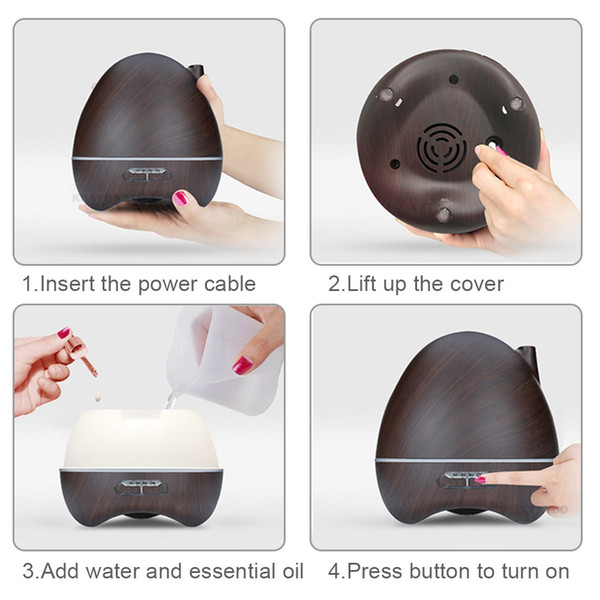 1.Insert the power cable

2.Lift up the cover

3.Add water and essential oil

4.Press button to turn on