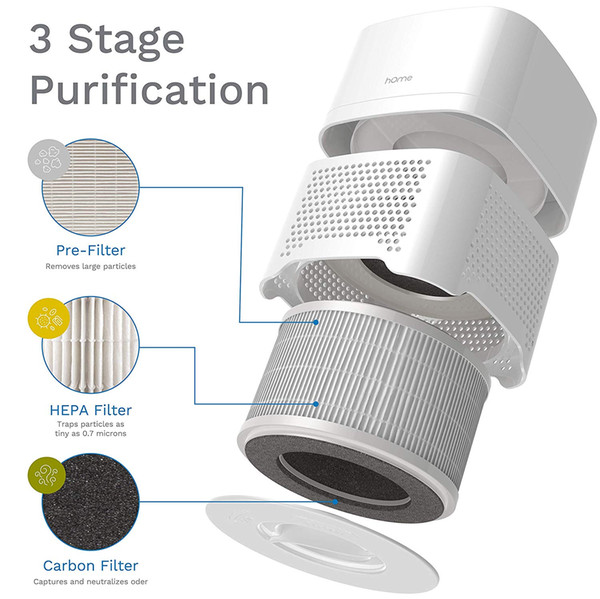 3 Stage Purification

hOme

Pre-Filter
Removes large particles

HEPA Filter
Traps particles as tiny as 0.7 microns

Carbon Filter
Captures and neutralizes oder