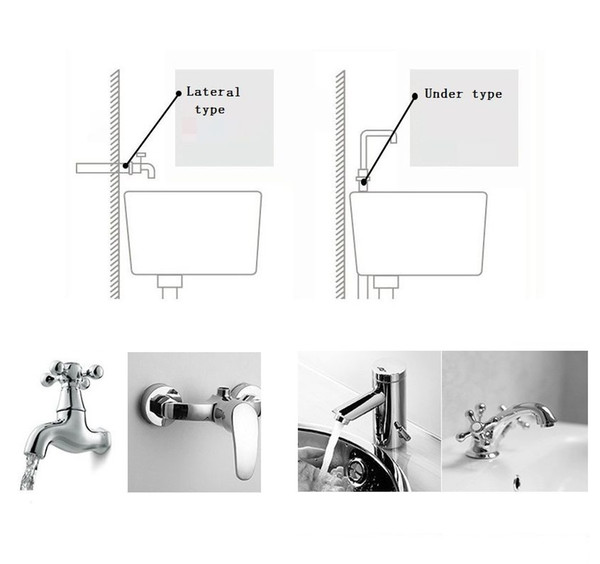 Lateral type

Under type