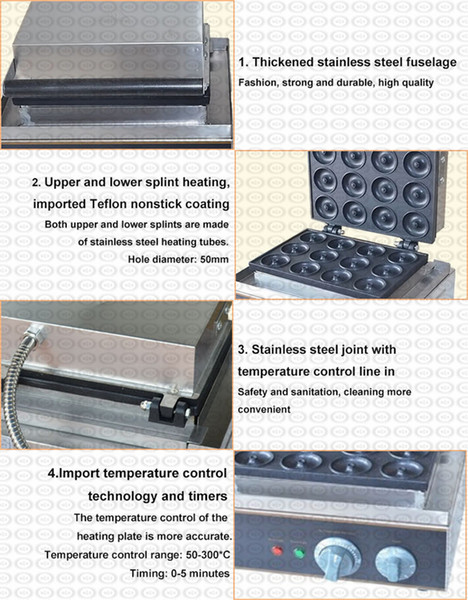 1. Thickened stainless steel fuselage

Fashion, strong and durable, high quality

2. Upper and lower splint heating, imported Teflon nonstick coating

Both upper and lower splints are made of stainless steel heating tubes.

Hole diameter: 50mm

3. Stainless steel joint with temperature control line in

Safety and sanitation, cleaning more convenient

4.Import temperature control technology and timers

The temperature control of the heating plate is more accurate.

Temperature control range: 50-300°C

Timing: 0-5 minutes