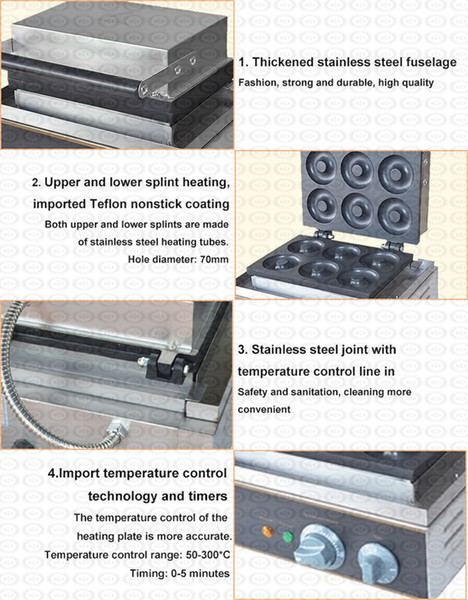 1. Thickened stainless steel fuselage

Fashion, strong and durable, high quality

2. Upper and lower splint heating, imported Teflon nonstick coating

Both upper and lower splints are made of stainless steel heating tubes. Hole diameter: 70mm

3. Stainless steel joint with temperature control line in

Safety and sanitation, cleaning more convenient

4.Import temperature control technology and timers

The temperature control of the heating plate is more accurate.

Temperature control range: 50-300°C

Timing: 0-5 minutes