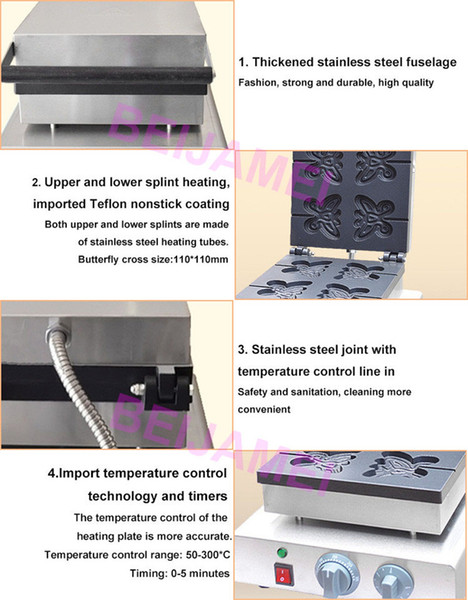 1. Thickened stainless steel fuselage
Fashion, strong and durable, high quality

BEIJAMEI

2. Upper and lower splint heating, imported Teflon nonstick coating
Both upper and lower splints are made of stainless steel heating tubes.
Butterfly cross size:110*110mm

3. Stainless steel joint with temperature control line in
Safety and sanitation, cleaning more convenient

BEIJAMEI

4.Import temperature control technology and timers
The temperature control of the heating plate is more accurate.
Temperature control range: 50-300°C
Timing: 0-5 minutes