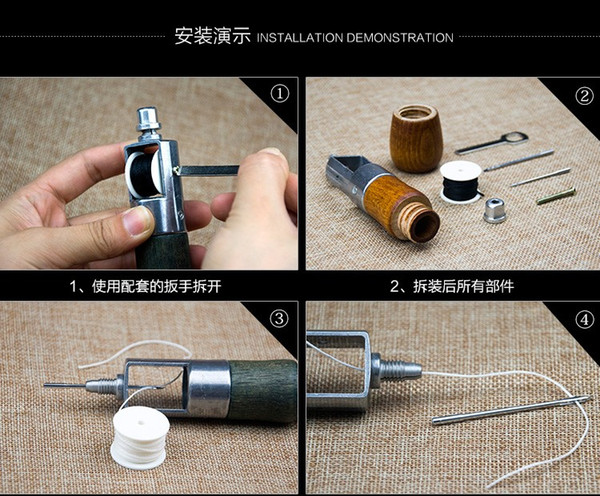 安装演示 INSTALLATION DEMONSTRATION

①

②

1、使用配套的扳手拆开

2、拆装后所有部件

③

④